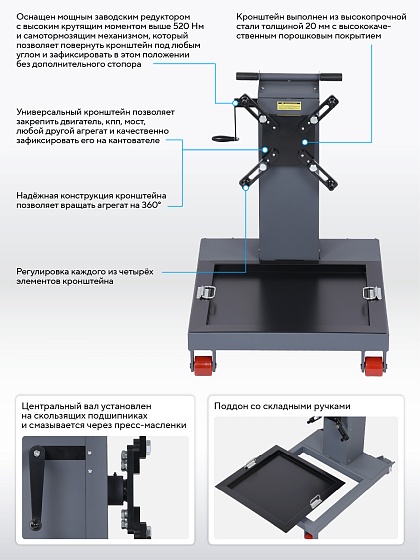 Оснащен мощным заводским редуктором с высоким крутящим моментом выше 520 Нм и самотормозящим механизмом, который позволяет повернуть кронштейн под любым углом и зафиксировать в этом положении без дополнительного стопора

Кронштейн выполнен из высокопрочной стали толщиной 20 мм с высококачественным порошковым покрытием

Универсальный кронштейн позволяет закрепить двигатель, кпп, мост, любой другой агрегат и качественно зафиксировать его на кантователе

Надёжная конструкция кронштейна позволяет вращать агрегат на 360°

Регулировка каждого из четырёх элементов кронштейна

Центральный вал установлен на скользящих подшипниках и смазывается через пресс-масленки

Поддон со складными ручками